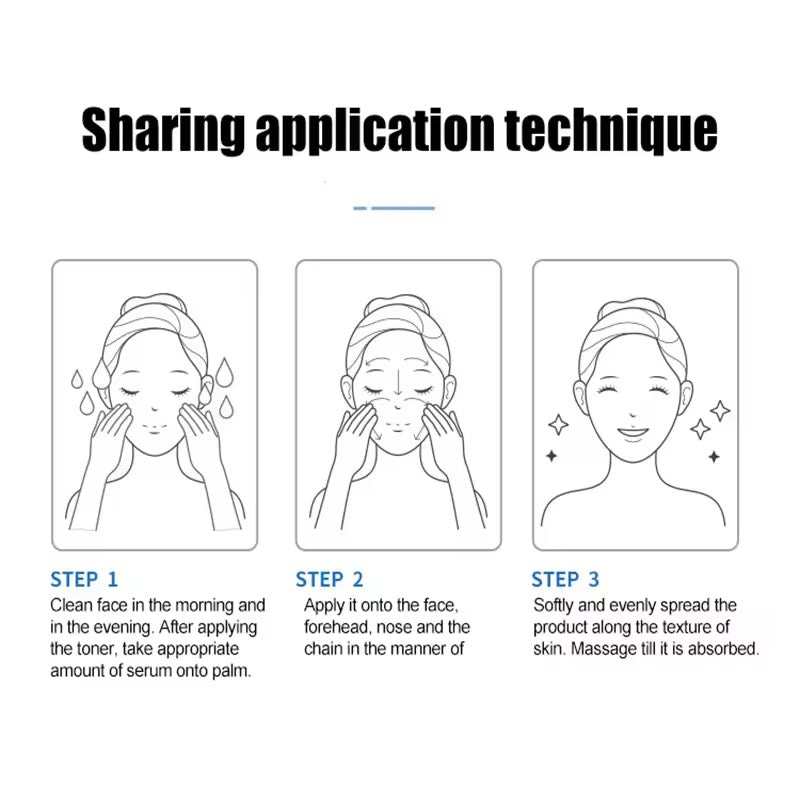 Sharing application technique

STEP 1
Clean face in the morning and in the evening. After applying the toner, take appropriate amount of serum onto palm.

STEP 2
Apply it onto the face, forehead, nose and the chain in the manner of

STEP 3
Softly and evenly spread the product along the texture of skin. Massage till it is absorbed.