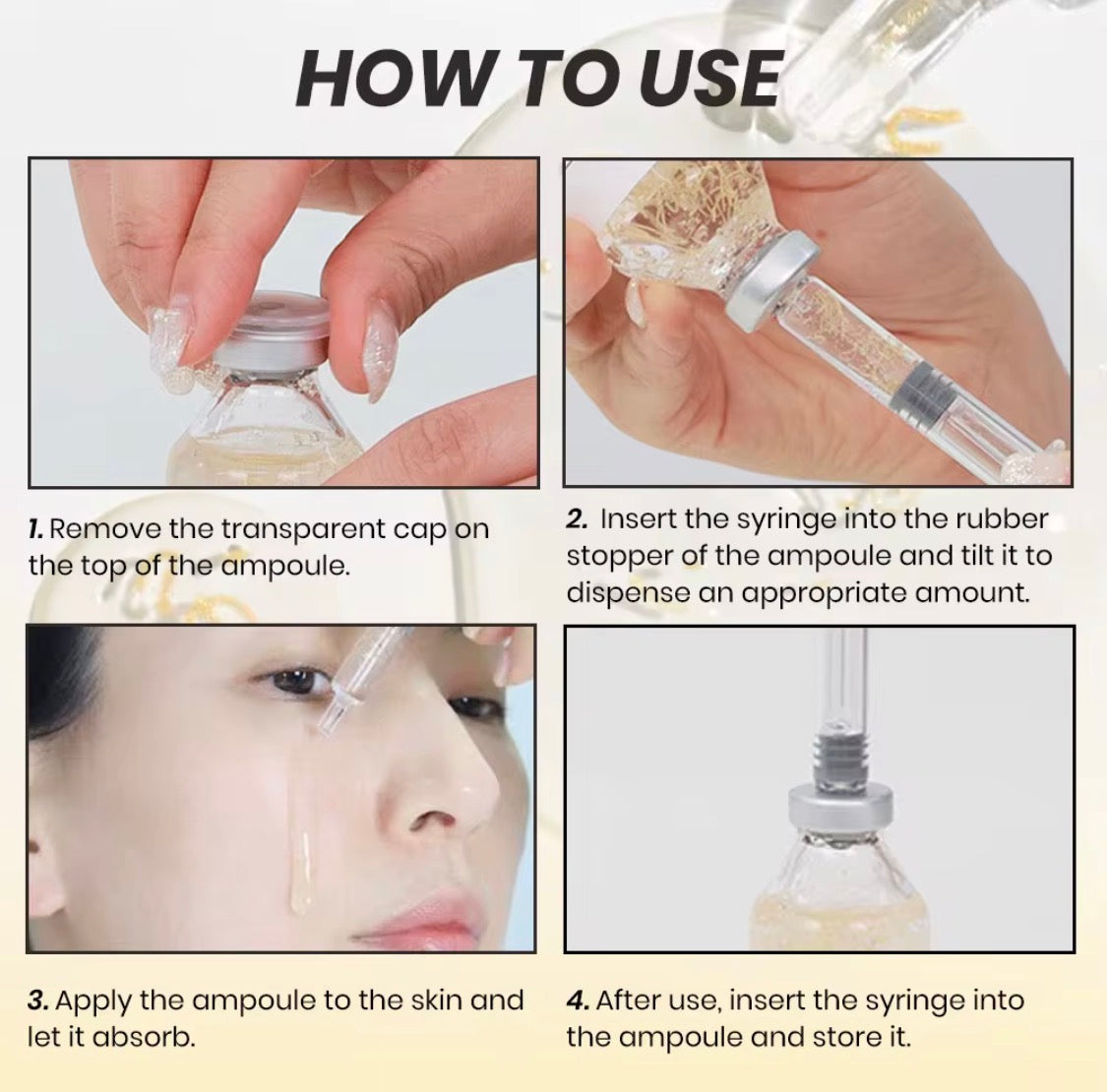 HOW TO USE

1. Remove the transparent cap on the top of the ampoule.

2. Insert the syringe into the rubber stopper of the ampoule and tilt it to dispense an appropriate amount.

3. Apply the ampoule to the skin and let it absorb.

4. After use, insert the syringe into the ampoule and store it.