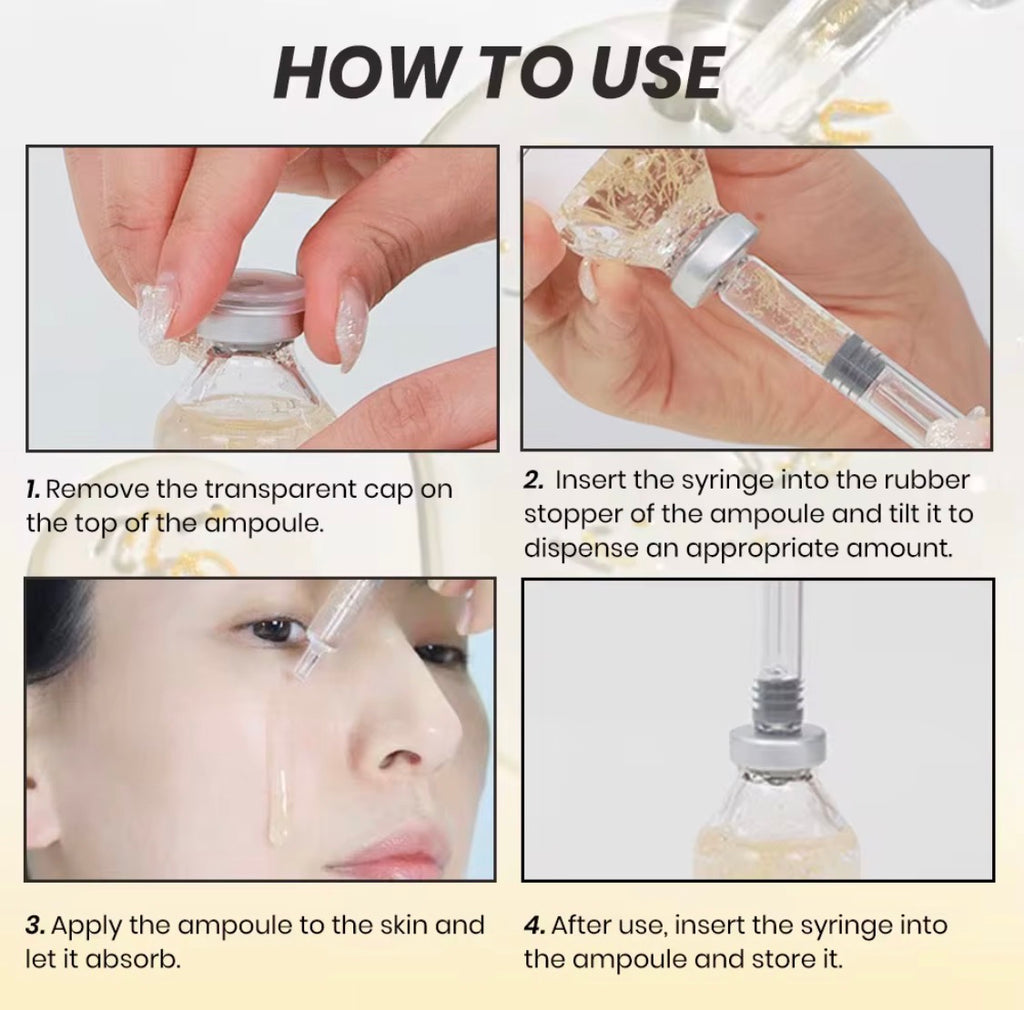 HOW TO USE

1. Remove the transparent cap on the top of the ampoule.

2. Insert the syringe into the rubber stopper of the ampoule and tilt it to dispense an appropriate amount.

3. Apply the ampoule to the skin and let it absorb.

4. After use, insert the syringe into the ampoule and store it.