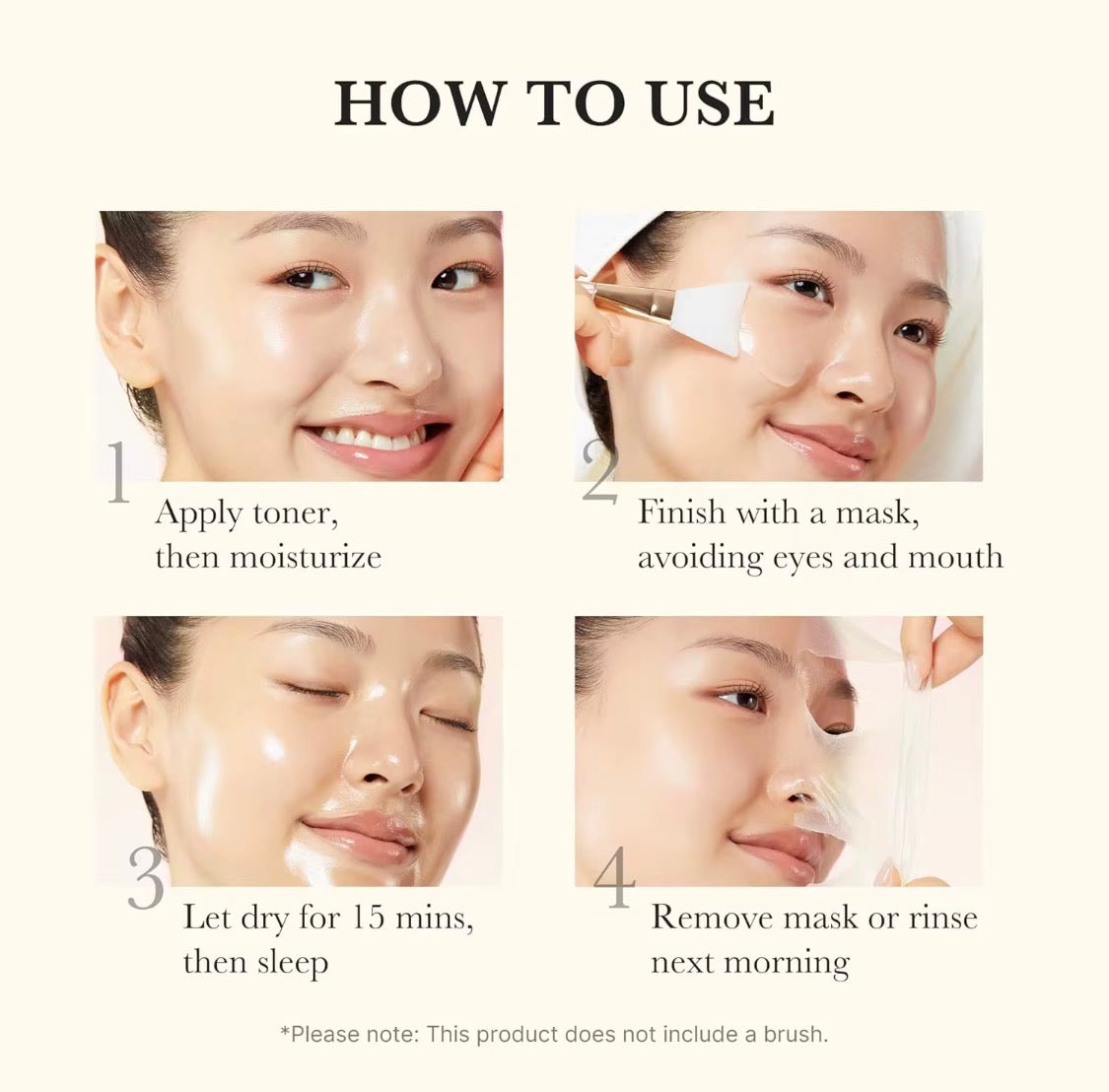 HOW TO USE

1 Apply toner, then moisturize

2 Finish with a mask, avoiding eyes and mouth

3 Let dry for 15 mins, then sleep

4 Remove mask or rinse next morning

*Please note: This product does not include a brush.