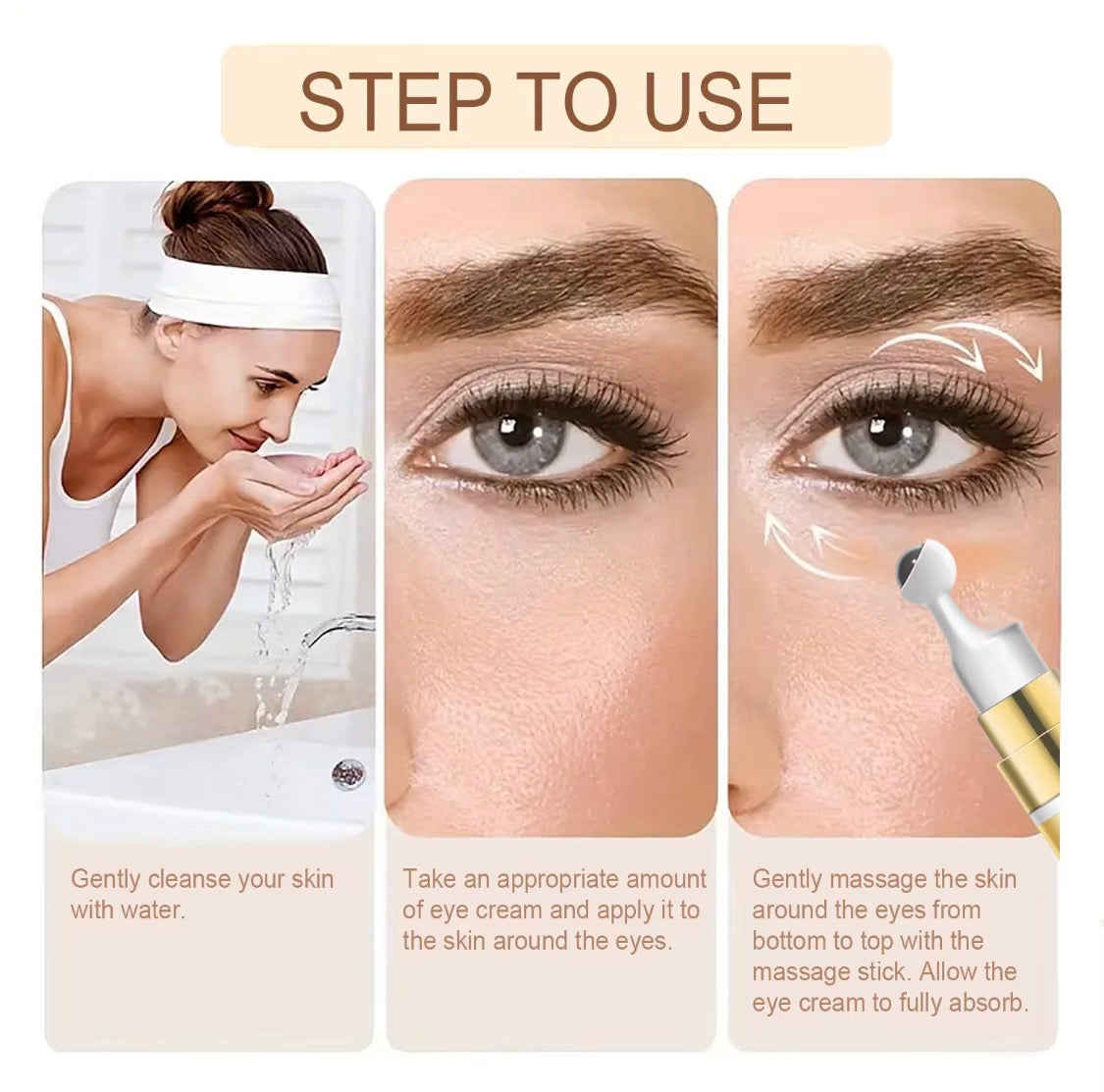 STEP TO USE

Gently cleanse your skin with water.

Take an appropriate amount of eye cream and apply it to the skin around the eyes.

Gently massage the skin around the eyes from bottom to top with the massage stick. Allow the eye cream to fully absorb.