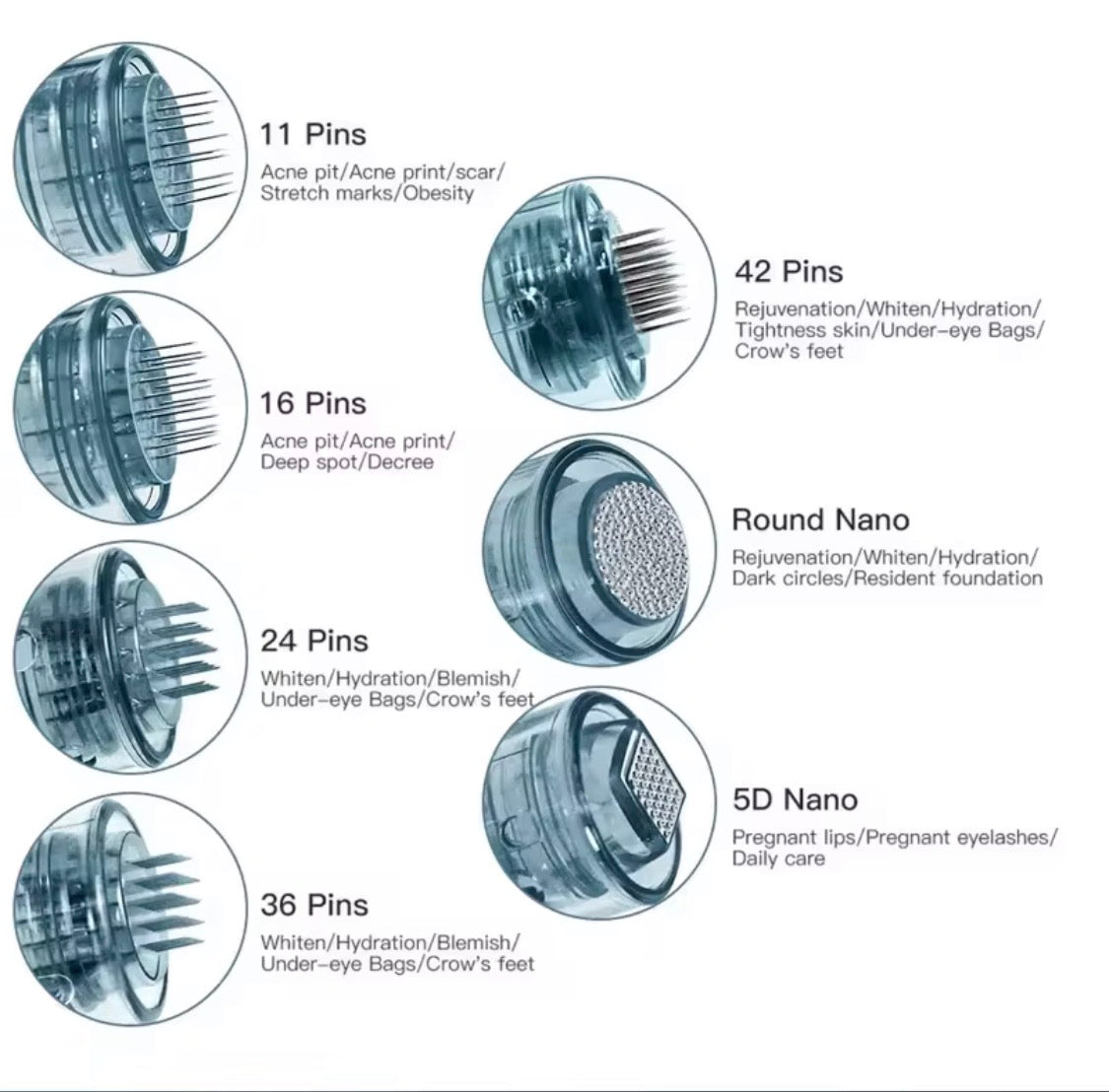 11 Pins
Acne pit/Acne print/scar/ Stretch marks/Obesity

16 Pins
Acne pit/Acne print/ Deep spot/Decree

24 Pins
Whiten/Hydration/Blemish/ Under-eye Bags/Crow's feet

36 Pins
Whiten/Hydration/Blemish/ Under-eye Bags/Crow's feet

42 Pins
Rejuvenation/Whiten/Hydration/ Tightness skin/Under-eye Bags/ Crow's feet

Round Nano
Rejuvenation/Whiten/Hydration/ Dark circles/Resident foundation

5D Nano
Pregnant lips/Pregnant eyelashes/ Daily care