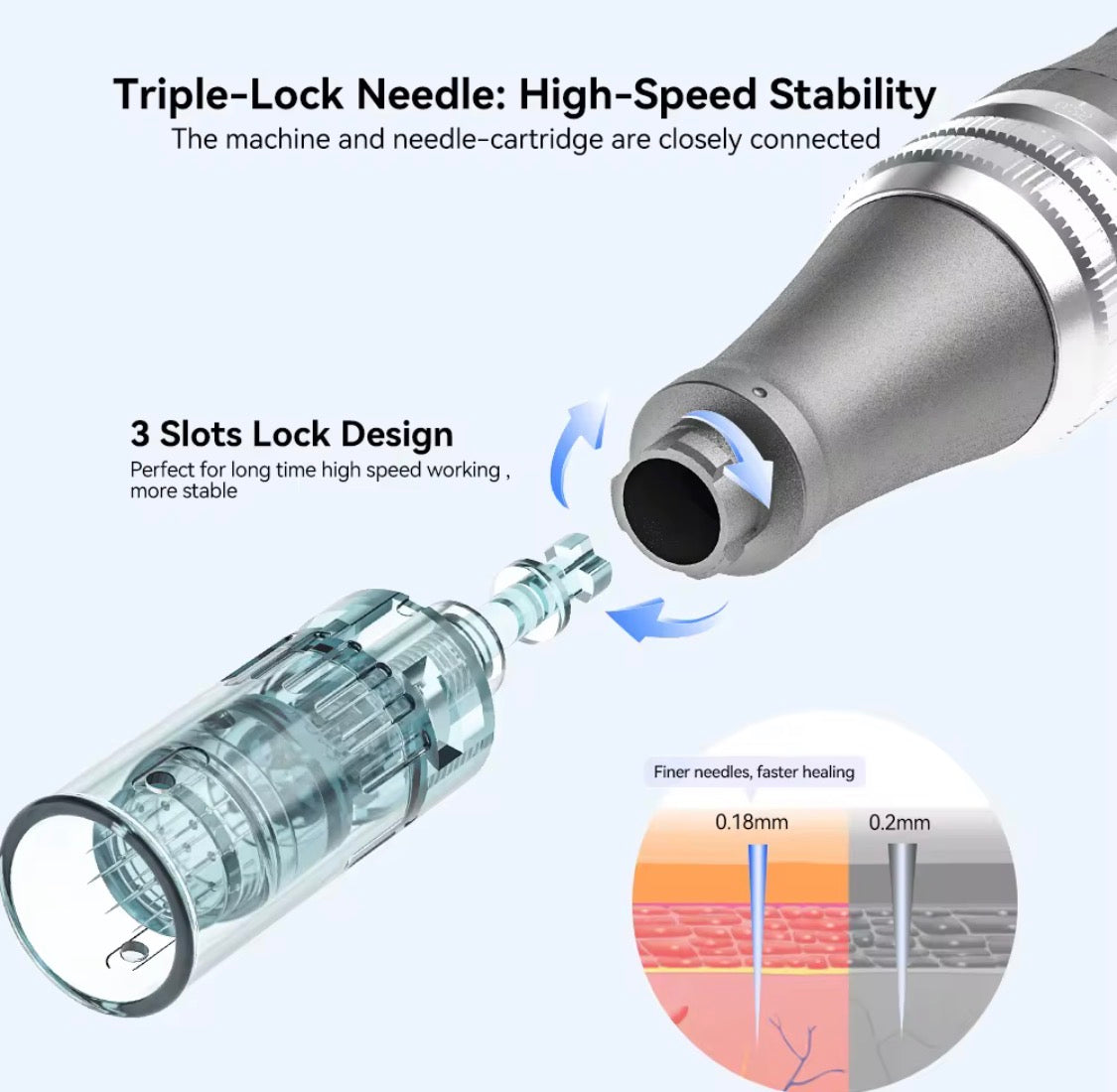 Triple-Lock Needle: High-Speed Stability

The machine and needle-cartridge are closely connected

3 Slots Lock Design

Perfect for long time high speed working , more stable

Finer needles, faster healing

0.18mm

0.2mm